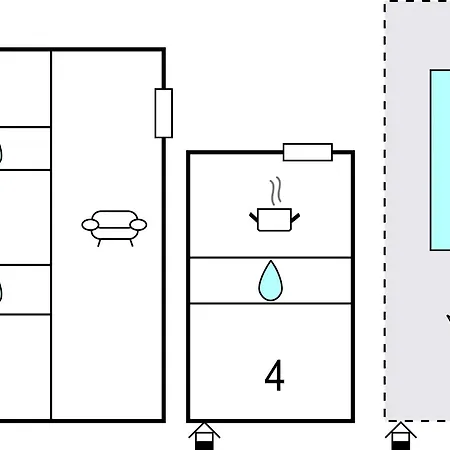 4